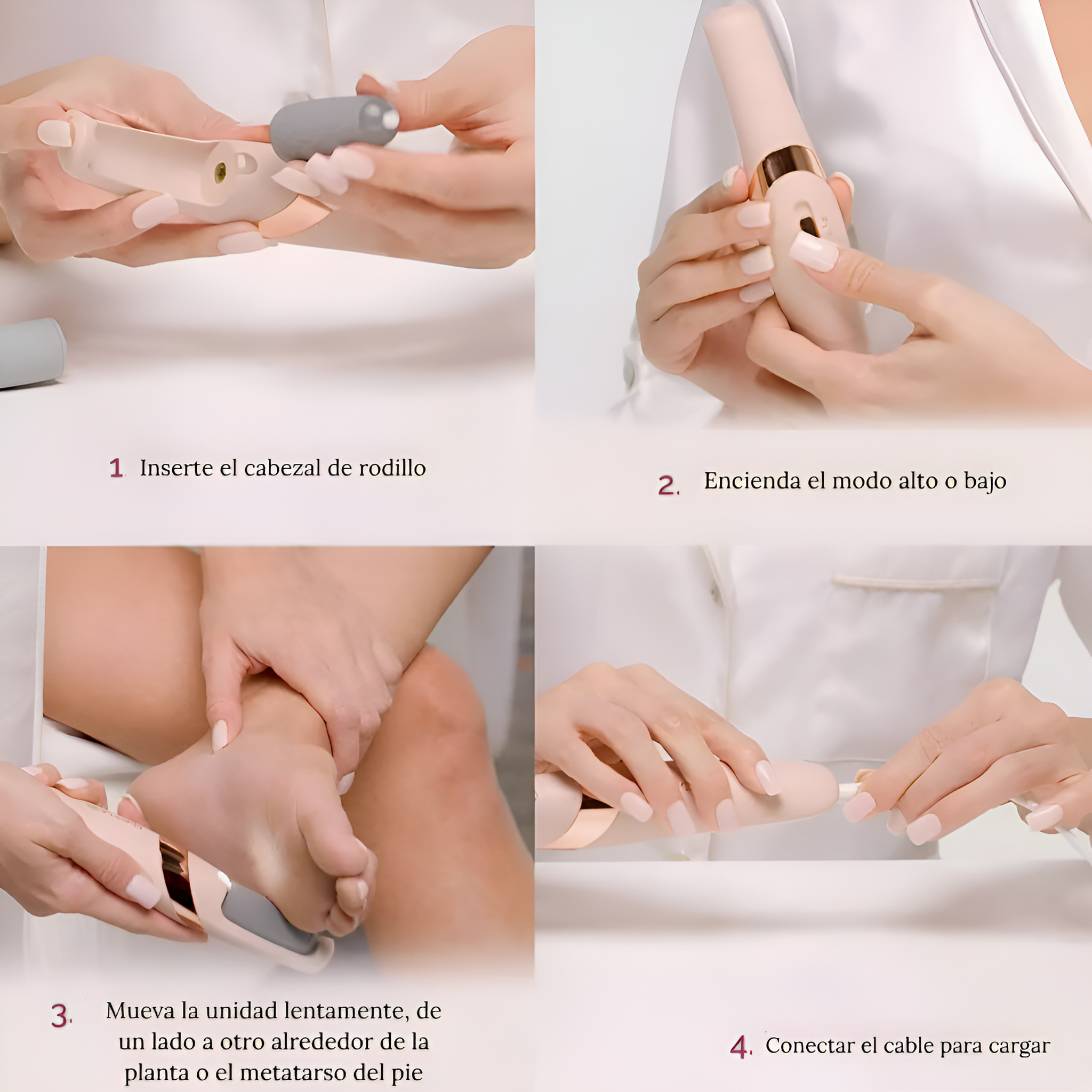 1. Inserte el cabezal de rodillo

2. Encienda el modo alto o bajo

3. Mueva la unidad lentamente, de un lado a otro alrededor de la planta o el metatarso del pie

4. Conectar el cable para cargar